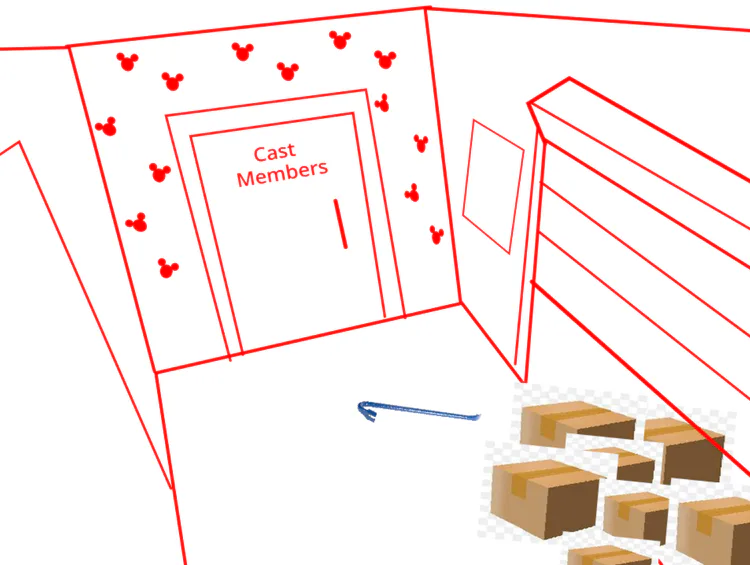 Cast Members