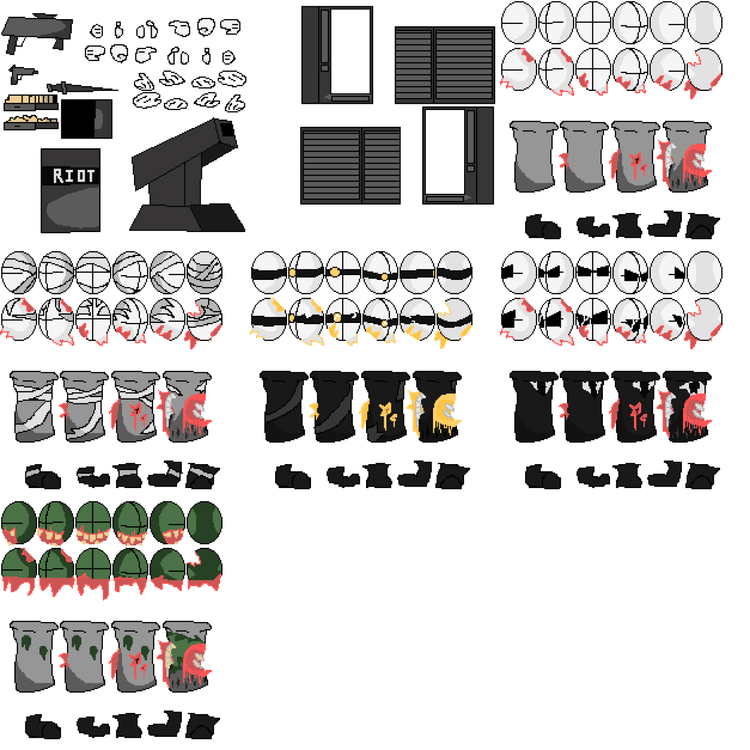 RIOT