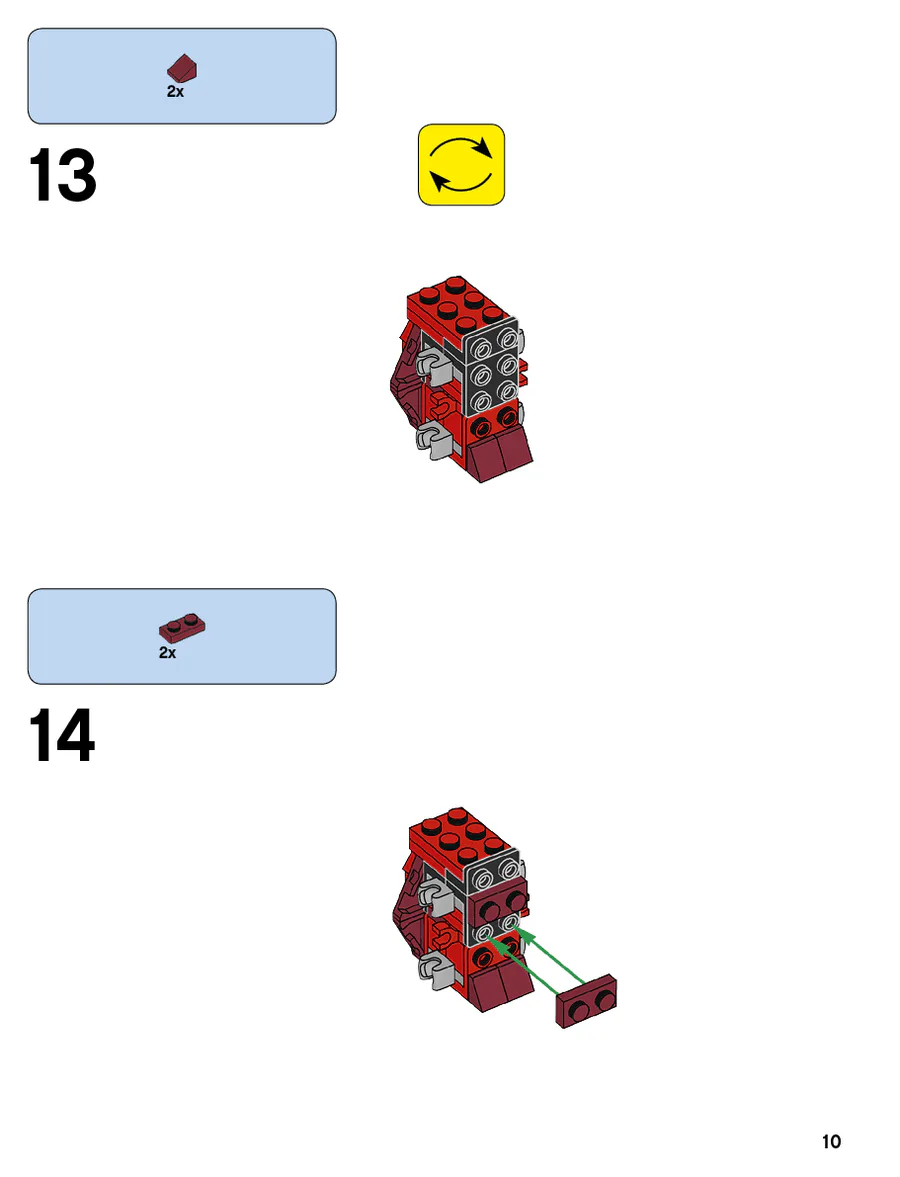 2x

13

2x

14

10