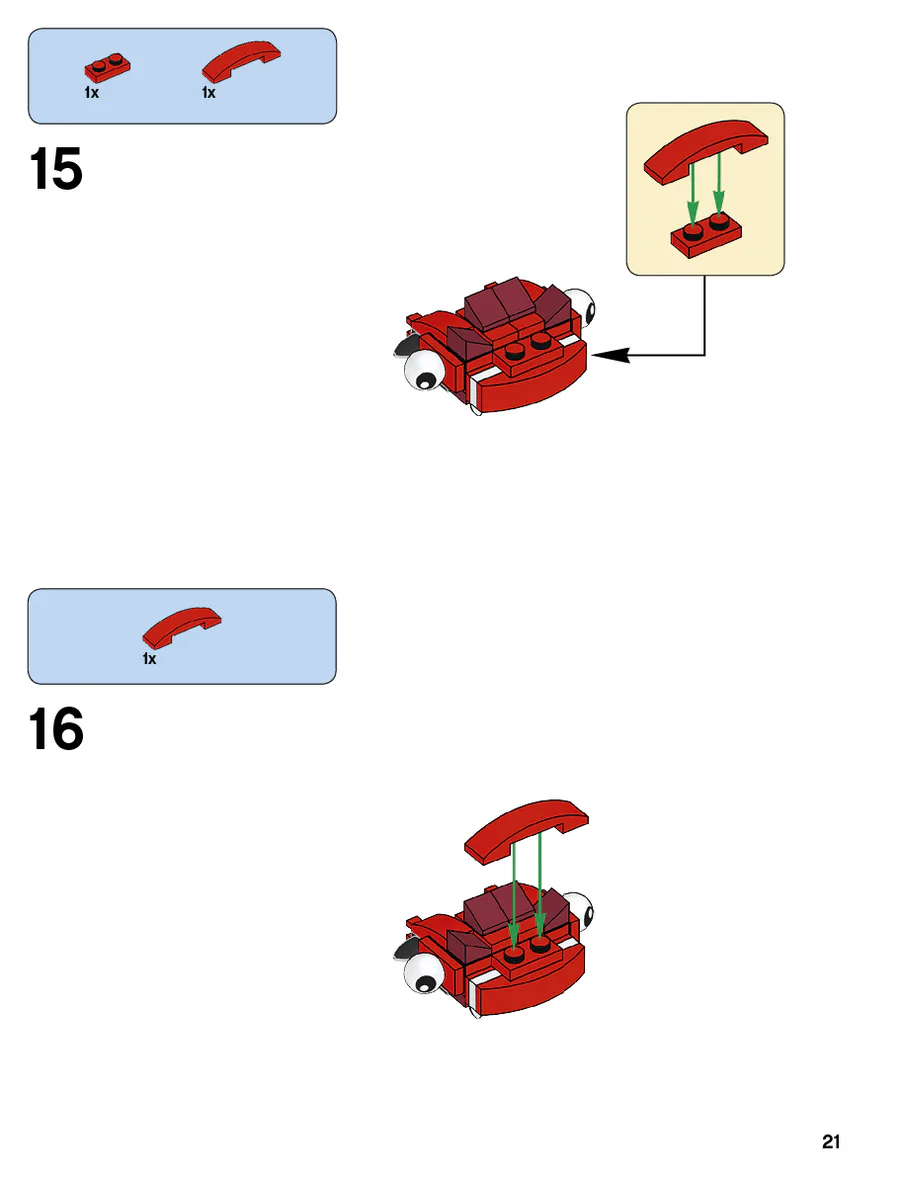 1x
1x

15

1x

16

21