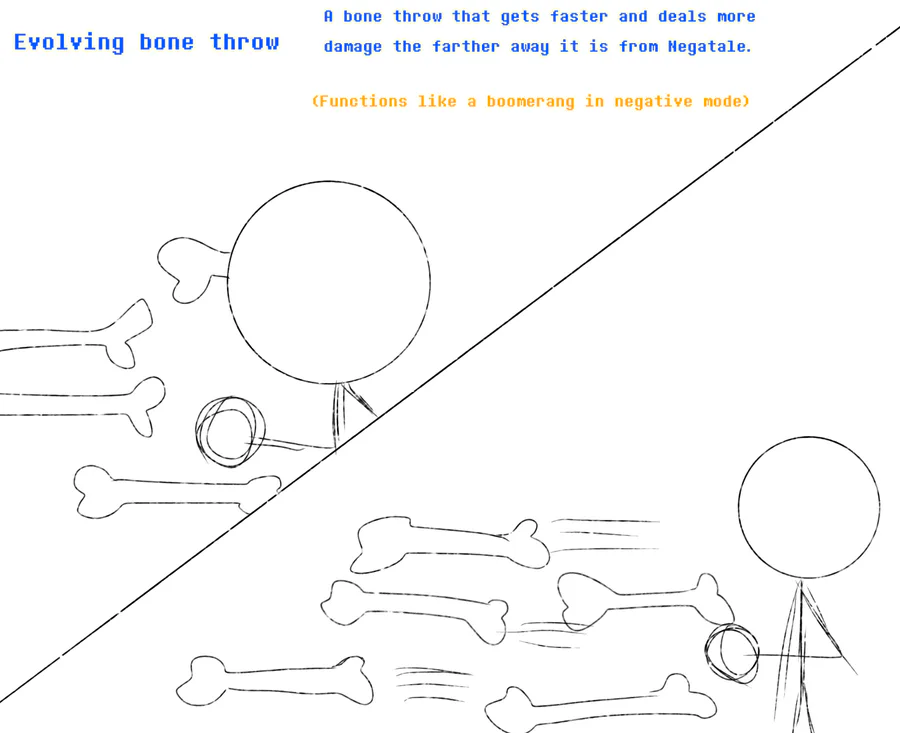 Evolving bone throw

A bone throw that gets faster and deals more damage the farther away it is from Negatale.

(Functions like a boomerang in negative mode)