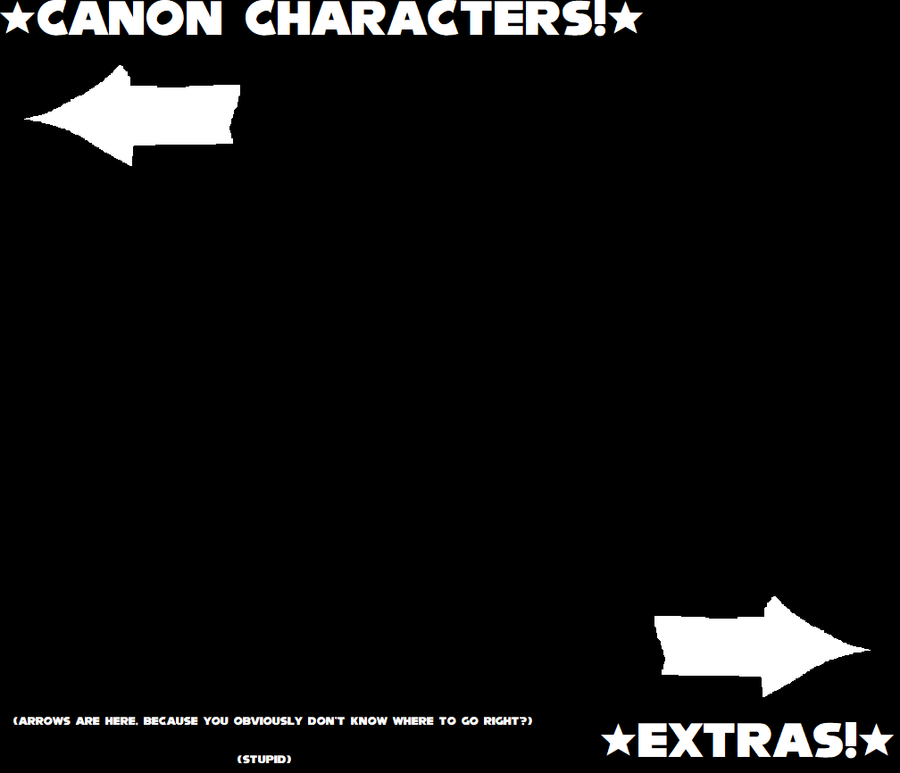 ★CANON CHARACTERS!★

(ARROWS ARE HERE, BECAUSE YOU OBVIOUSLY DON'T KNOW WHERE TO GO RIGHT?)

(STUPID)

★EXTRAS!★