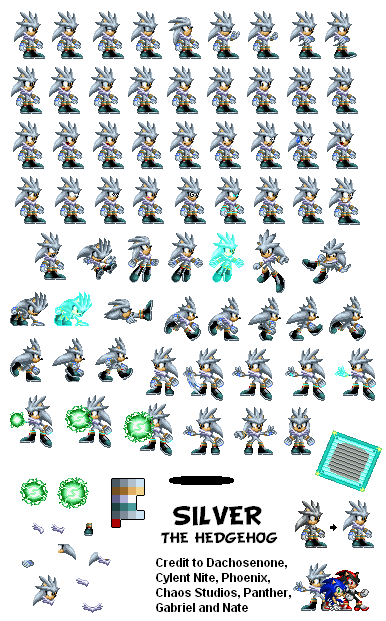 SILVER
THE HEDGEHOG

Credit to Dachosenone, Cylent Nite, Phoenix, Chaos Studios, Panther, Gabriel and Nate