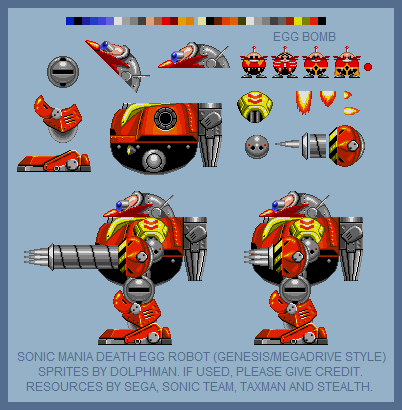 EGG BOMB

SONIC MANIA DEATH EGG ROBOT (GENESIS/MEGADRIVE STYLE)
SPRITES BY DOLPHMAN. IF USED, PLEASE GIVE CREDIT.
RESOURCES BY SEGA, SONIC TEAM, TAXMAN AND STEALTH.