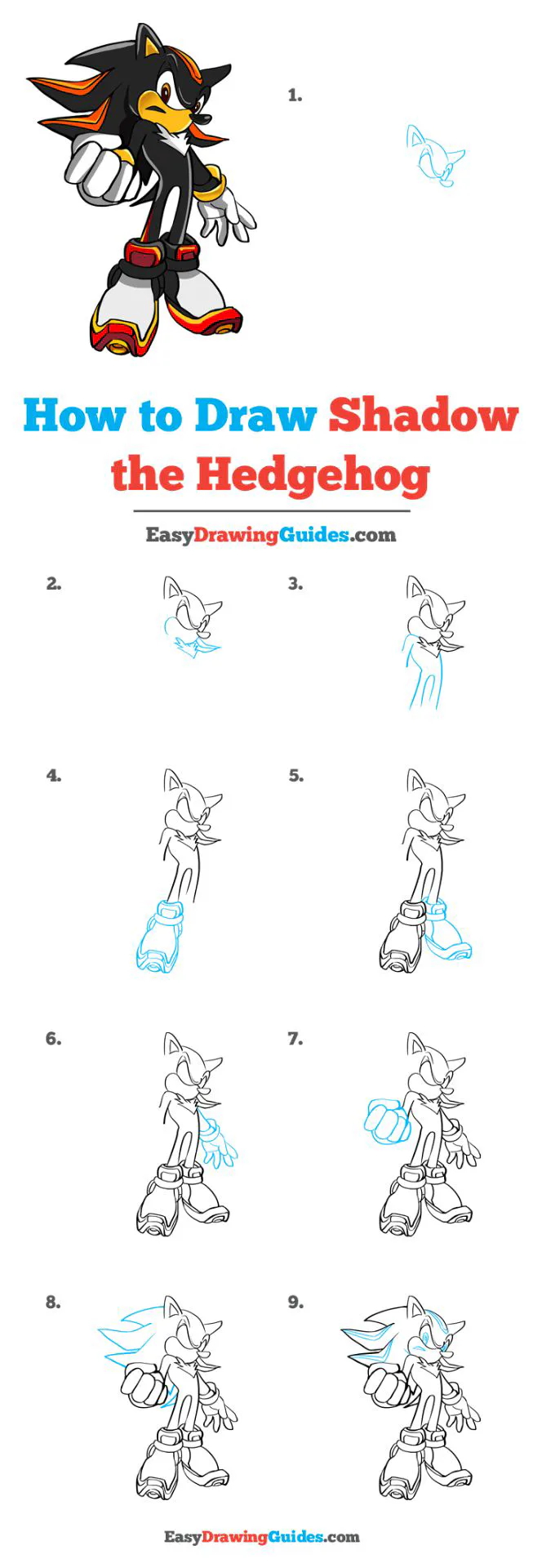 1.

How to Draw Shadow the Hedgehog

EasyDrawingGuides.com

2.

3.

4.

5.

6.

7.

8.

9.

EasyDrawingGuides.com