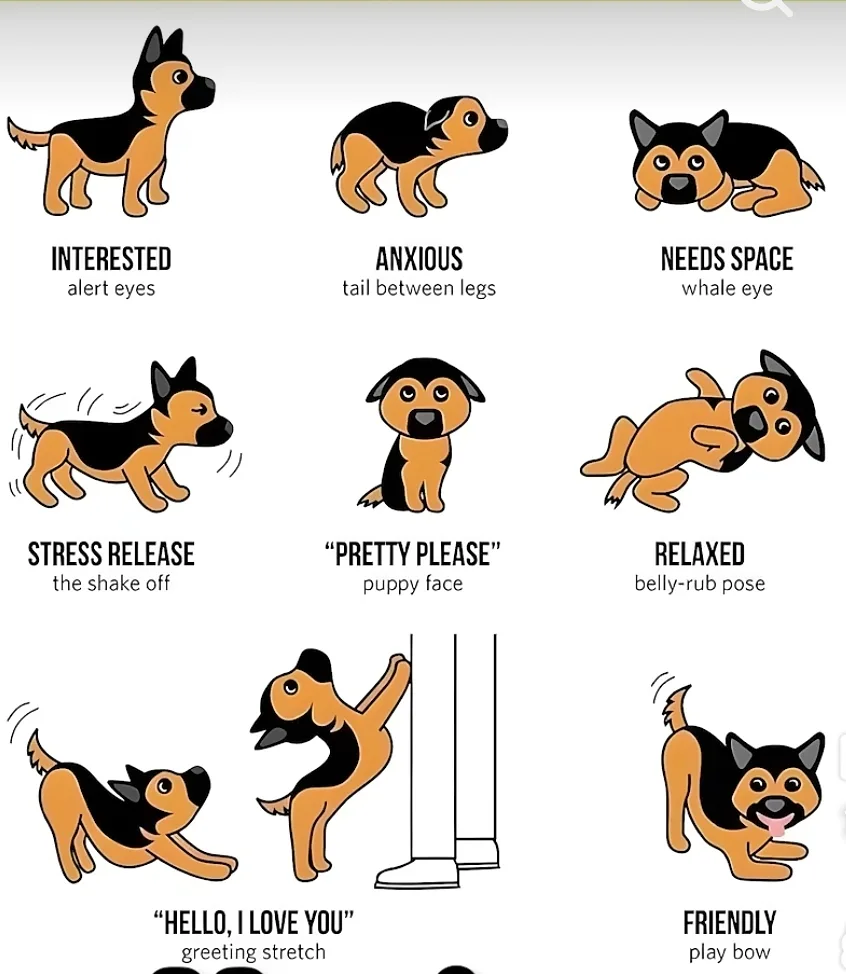 INTERESTED
alert eyes

ANXIOUS
tail between legs

NEEDS SPACE
whale eye

STRESS RELEASE
the shake off

"PRETTY PLEASE"
puppy face

RELAXED
belly-rub pose

"HELLO, I LOVE YOU"
greeting stretch

FRIENDLY
play bow