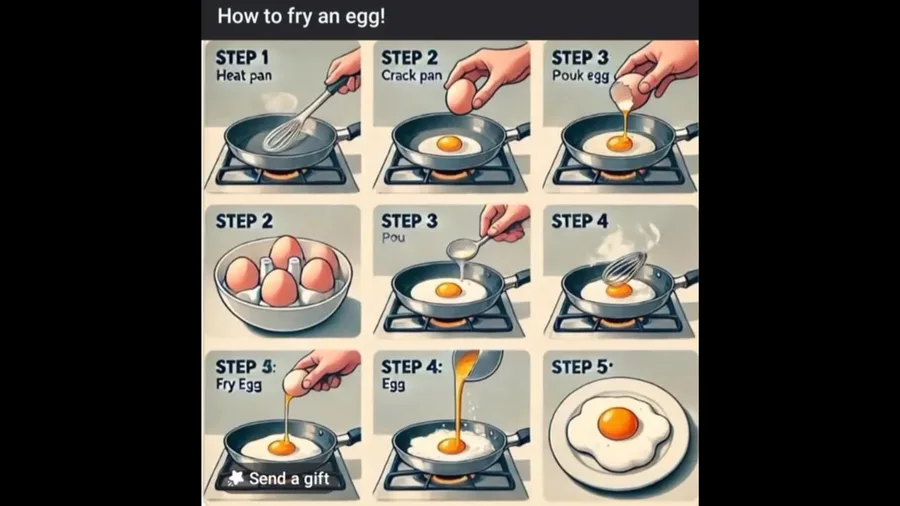 How to fry an egg!

STEP 1
Heat pan

STEP 2
Crack pan

STEP 3
Pouk egg

STEP 2

STEP 3
Pou

STEP 4

STEP 5:
Fry Egg

STEP 4:
Egg

STEP 5·

Send a gift