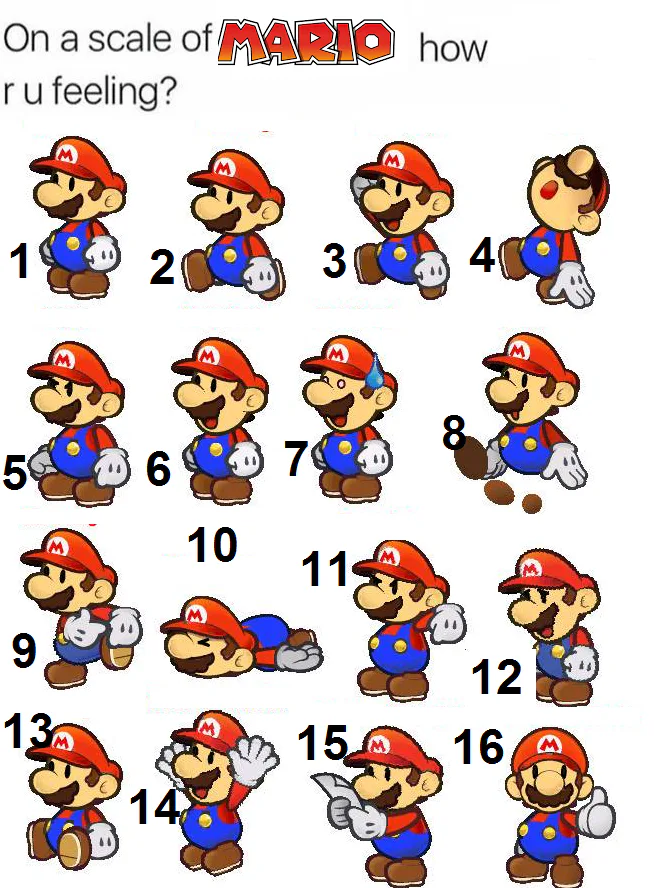 On a scale of MARIO how r u feeling?

1
2
3
4
5
6
7
8
9
10
11
12
13
14
15
16