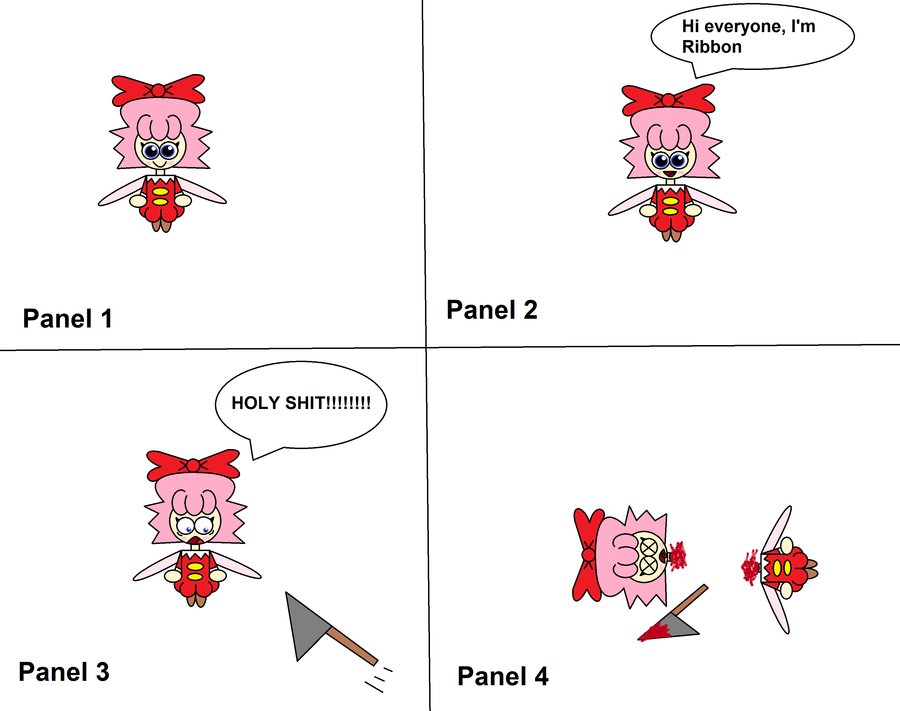 Panel 1

Hi everyone, I'm Ribbon

Panel 2

HOLY SHIT!!!!!!!!

Panel 3

Panel 4