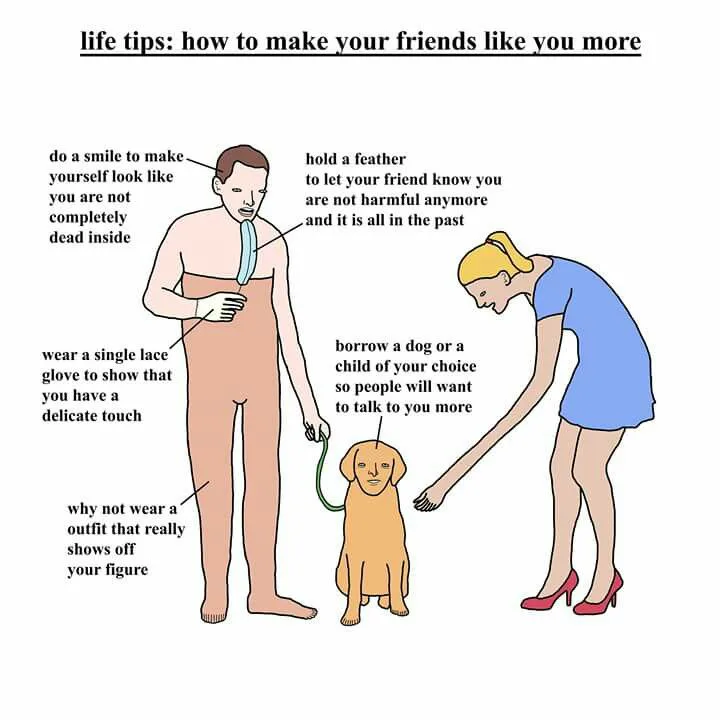 life tips: how to make your friends like you more

do a smile to make yourself look like you are not completely dead inside

hold a feather to let your friend know you are not harmful anymore and it is all in the past

wear a single lace glove to show that you have a delicate touch

borrow a dog or a child of your choice so people will want to talk to you more

why not wear a outfit that really shows off your figure