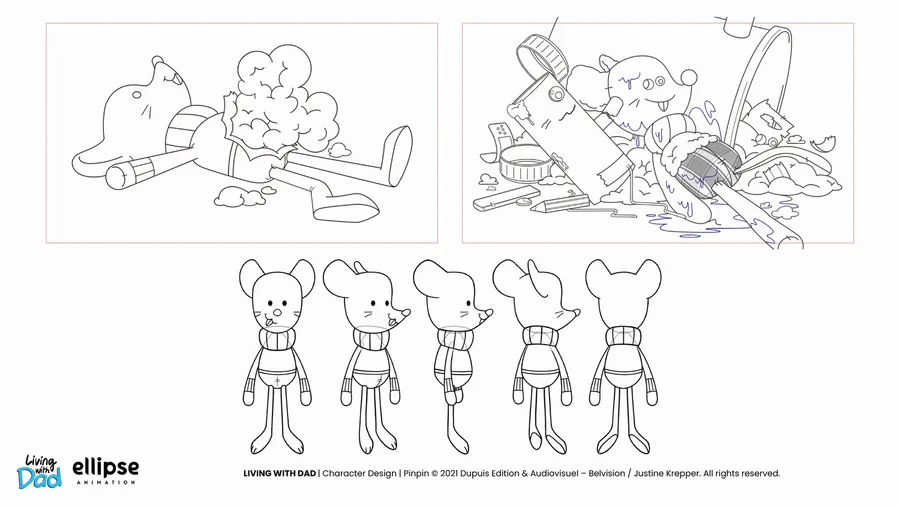 Living with Dad

ellipse
ANIMATION

LIVING WITH DAD | Character Design | Pinpin © 2021 Dupuis Edition & Audiovisuel – Belvision / Justine Krepper. All rights reserved.