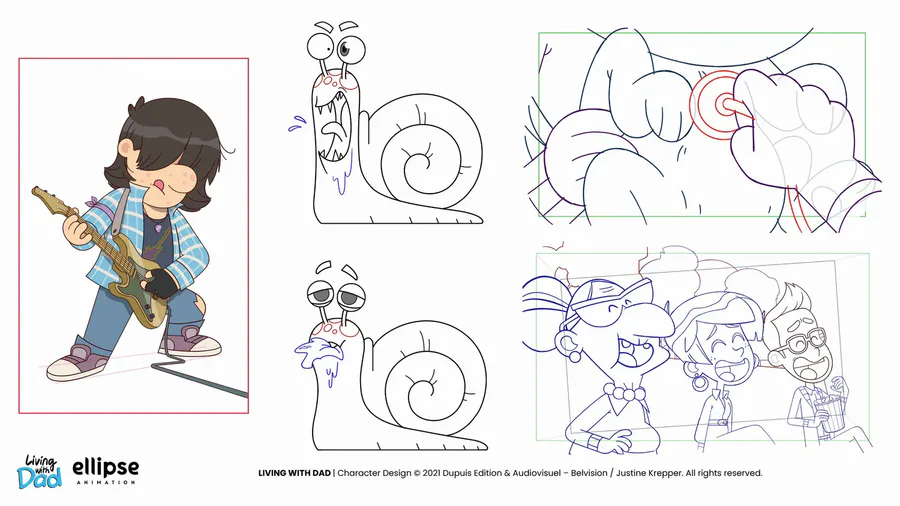 Living with Dad ellipse ANIMATION

LIVING WITH DAD | Character Design © 2021 Dupuis Edition & Audiovisuel – Belvision / Justine Krepper. All rights reserved.