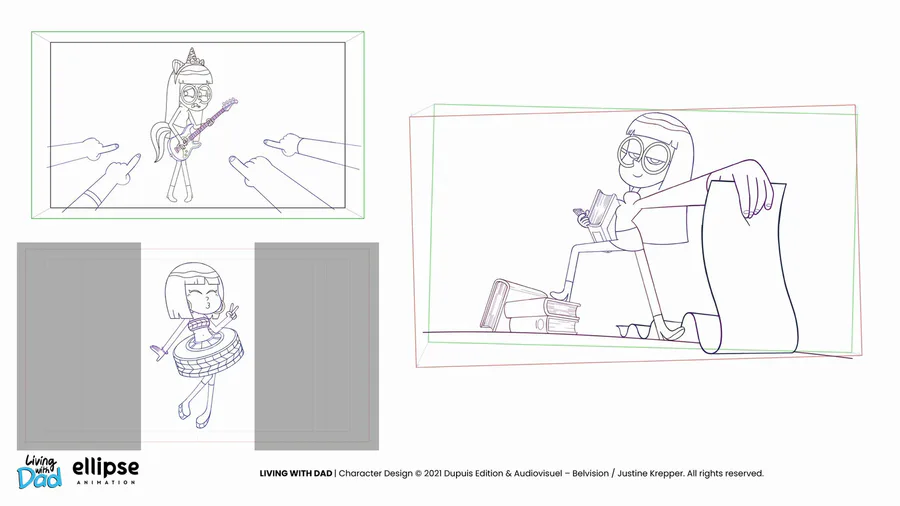 Living with Dad ellipse ANIMATION

LIVING WITH DAD | Character Design © 2021 Dupuis Edition & Audiovisuel – Belvision / Justine Krepper. All rights reserved.