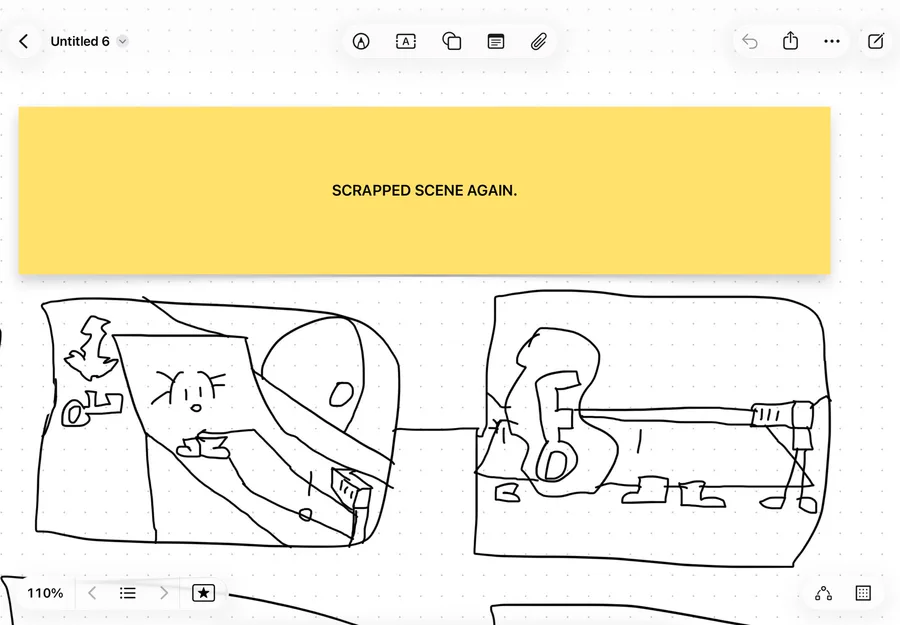 Untitled 6

SCRAPPED SCENE AGAIN.

110%