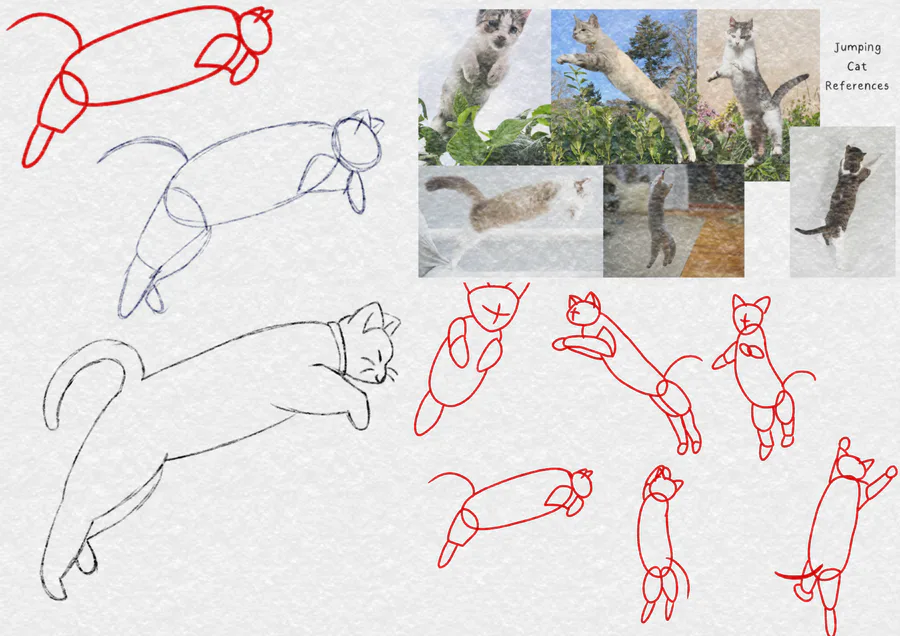 Jumping Cat References