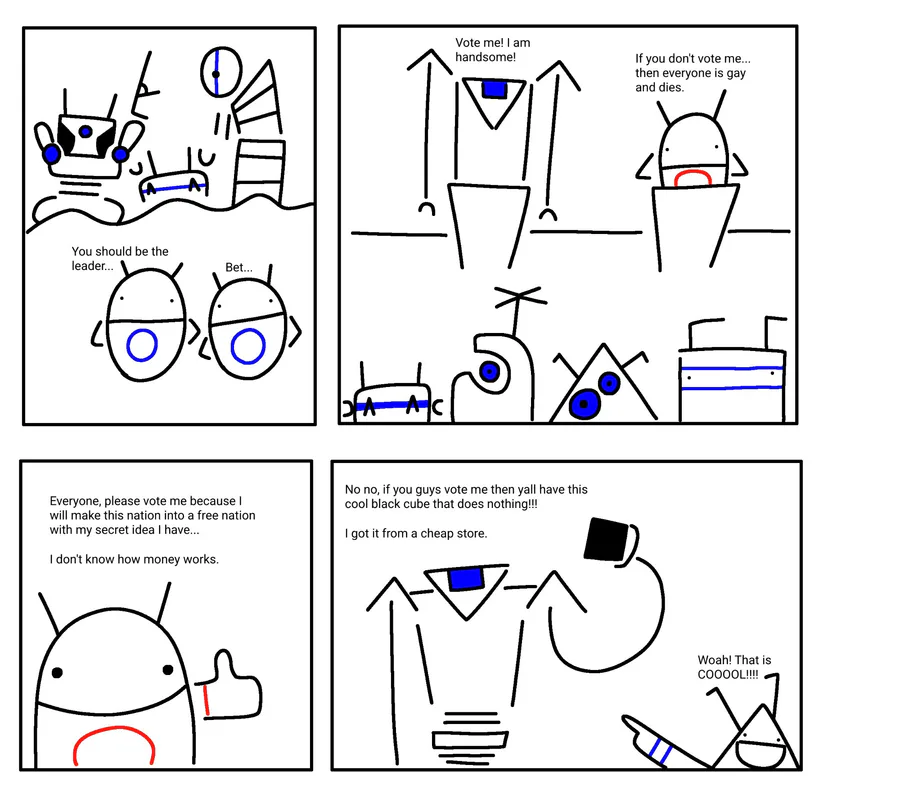 You should be the leader...

Bet...

Vote me! I am handsome!

If you don't vote me... then everyone is gay and dies.

Everyone, please vote me because I will make this nation into a free nation with my secret idea I have...

I don't know how money works.

No no, if you guys vote me then yall have this cool black cube that does nothing!!!

I got it from a cheap store.

Woah! That is COOOOL!!!!