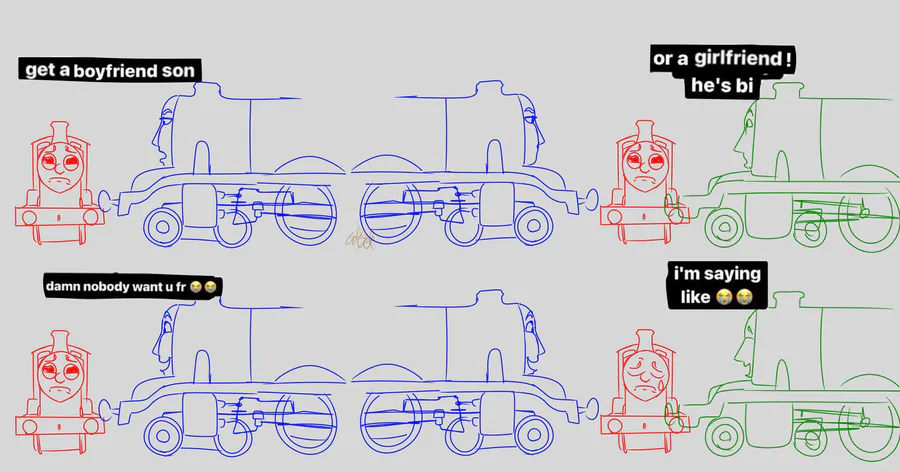 get a boyfriend son

or a girlfriend !
he's bi

damn nobody want u fr 😭😭

i'm saying like 😭😭