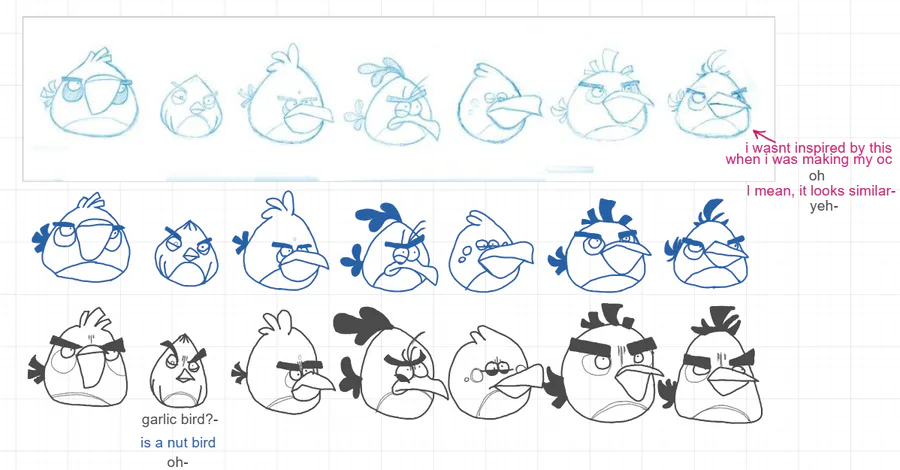 i wasnt inspired by this when i was making my oc
oh
I mean, it looks similar-
yeh-

garlic bird?-
is a nut bird
oh-