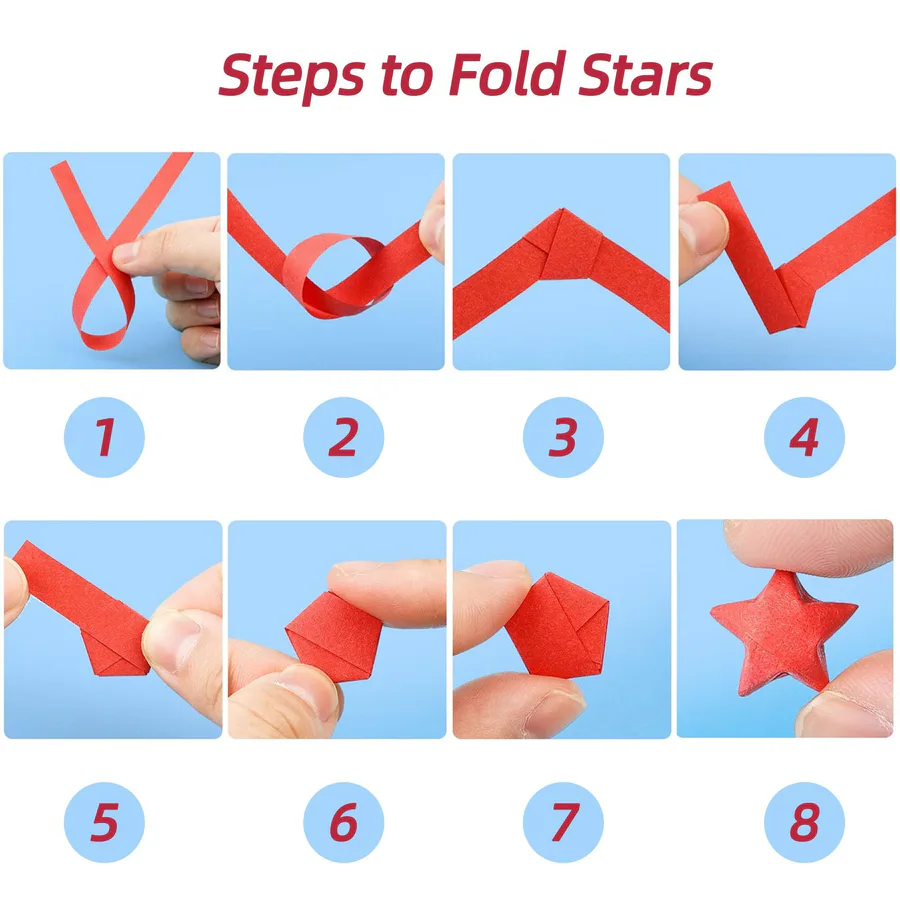 Steps to Fold Stars

1

2

3

4

5

6

7

8