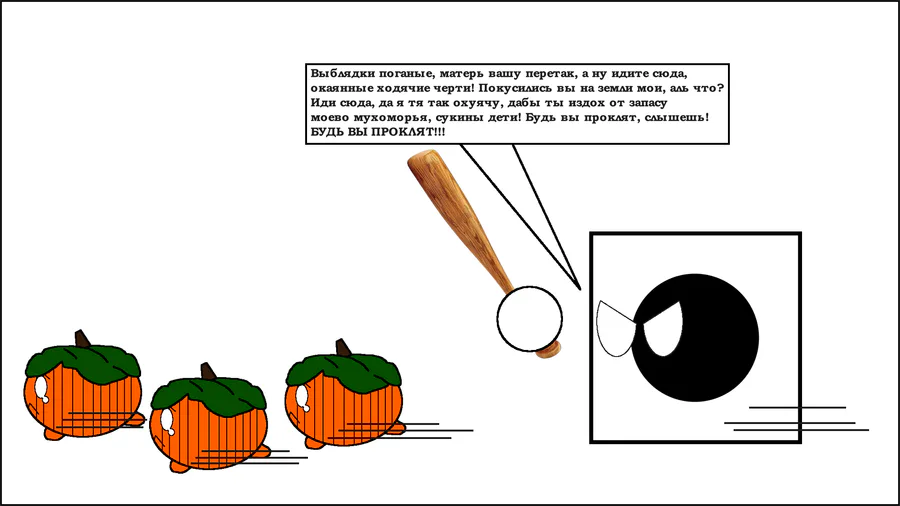 Выблядки поганые, матерь вашу перетак, а ну идите сюда, окаянные ходячие черти! Покусились вы на земли мои, аль что? Иди сюда, да я тя так охуячу, дабы ты издох от запасу моево мухоморья, сукины дети! Будь вы проклят, слышешь! БУДЬ ВЫ ПРОКЛЯТ!!!