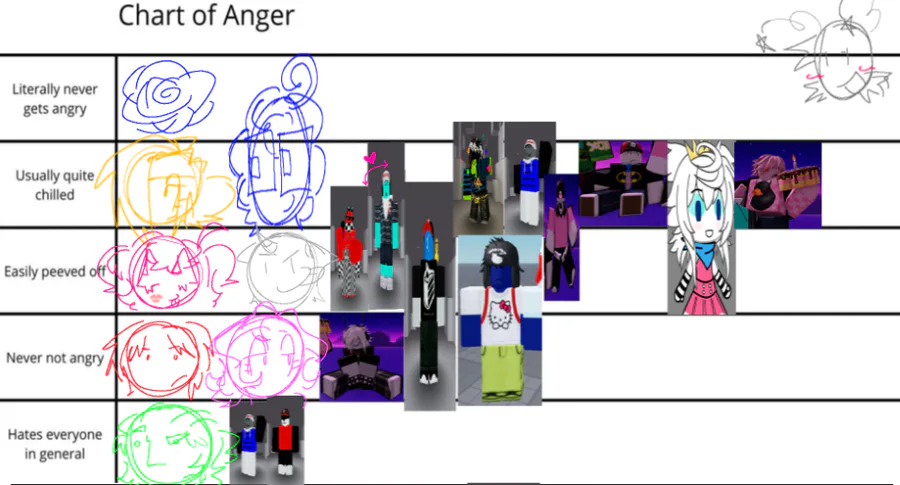 Chart of Anger

Literally never gets angry

Usually quite chilled

Easily peeved off

Never not angry

Hates everyone in general