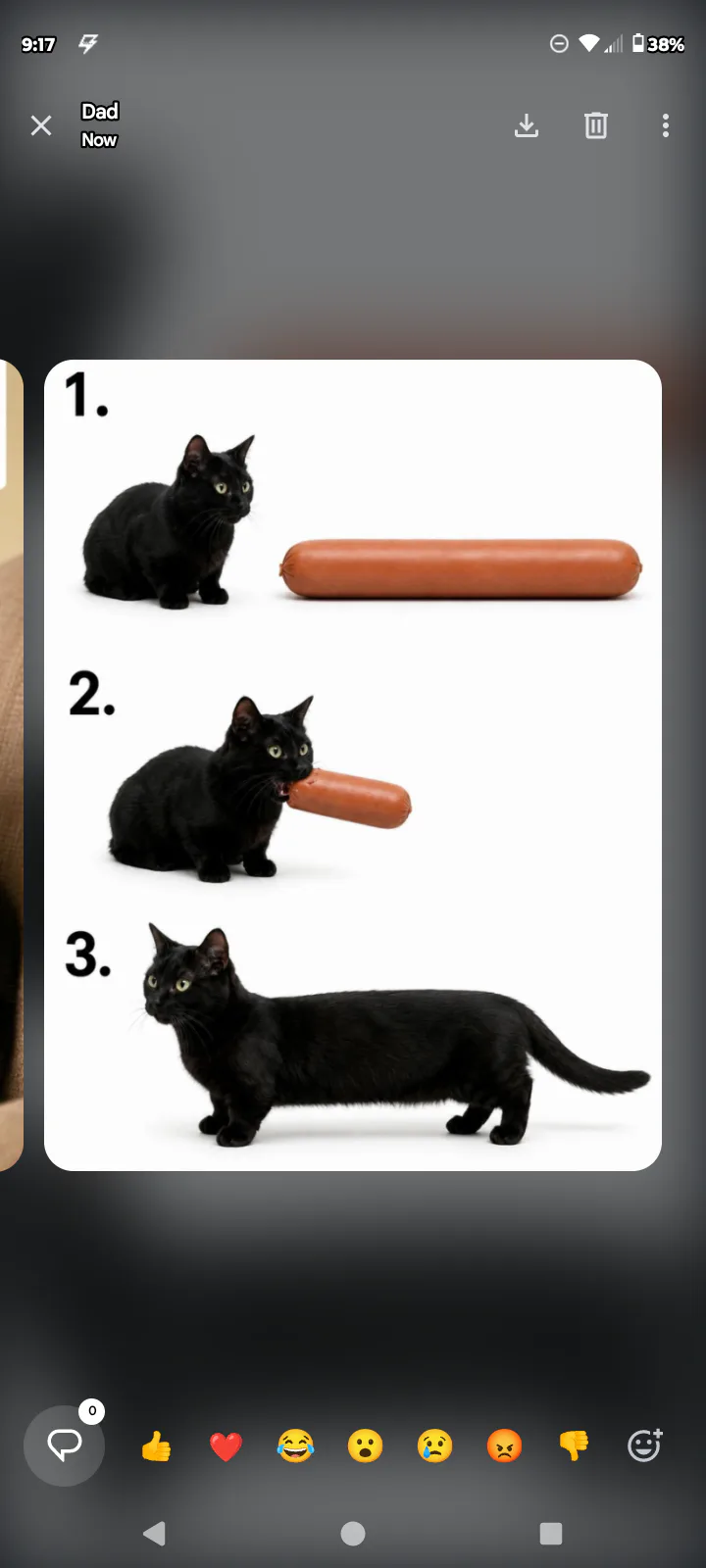 9:17
38%
Dad
Now
1.
2.
3.
0