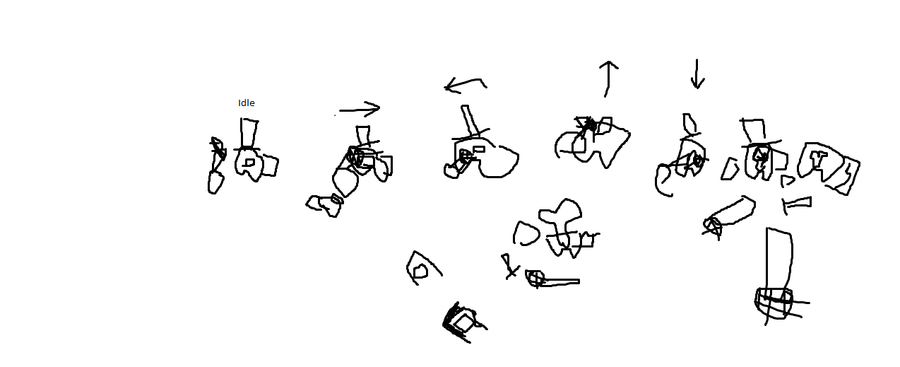 Idle